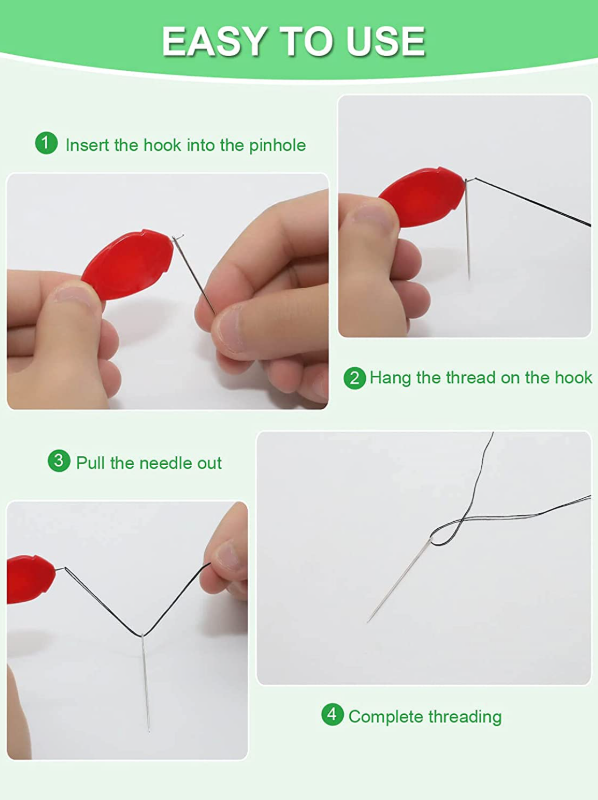 EASY TO USE

1 Insert the hook into the pinhole

2 Hang the thread on the hook

3 Pull the needle out

4 Complete threading