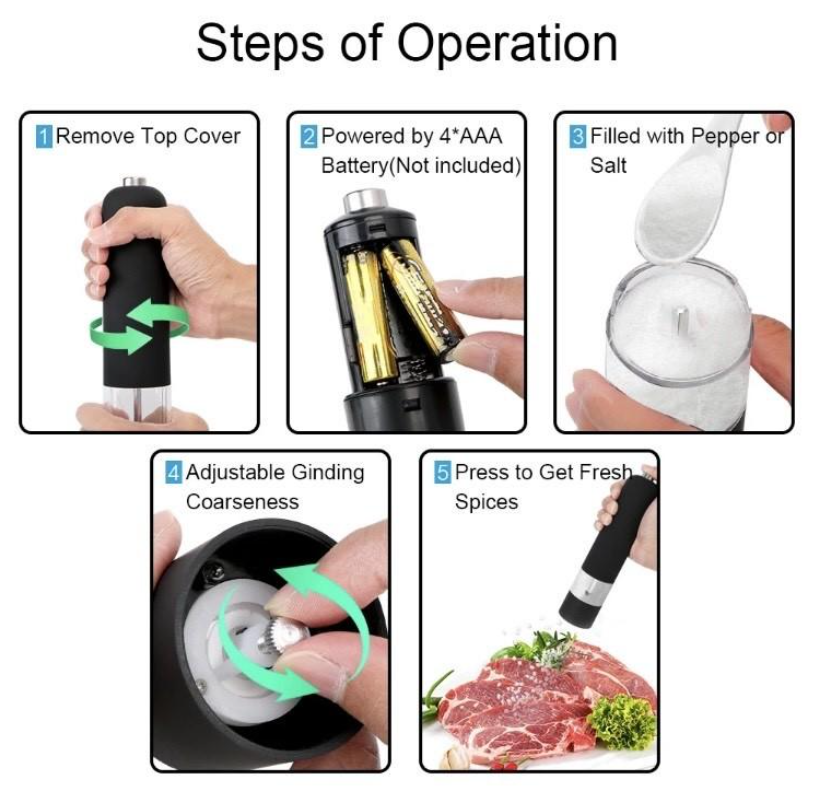 Steps of Operation

1 Remove Top Cover

2 Powered by 4*AAA Battery(Not included)

3 Filled with Pepper or Salt

4 Adjustable Ginding Coarseness

5 Press to Get Fresh Spices