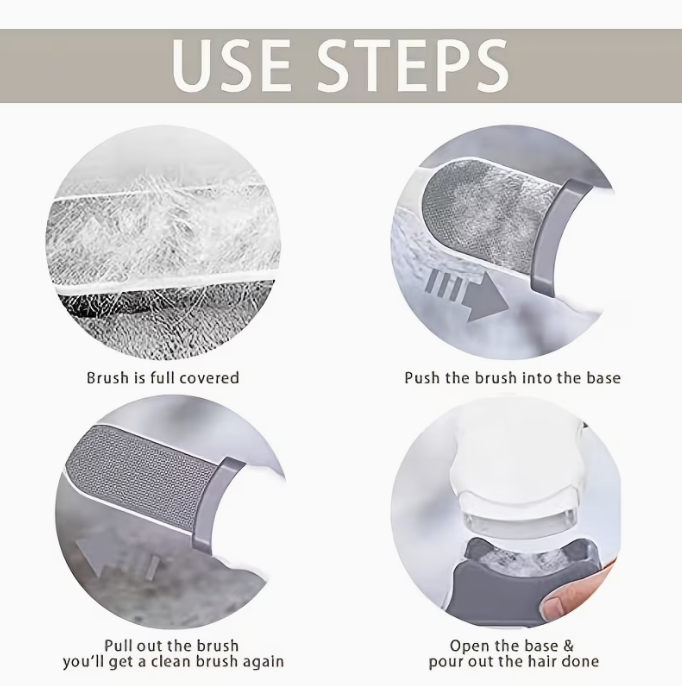 USE STEPS

Brush is full covered

Push the brush into the base

Pull out the brush
you'll get a clean brush again

Open the base &
pour out the hair done